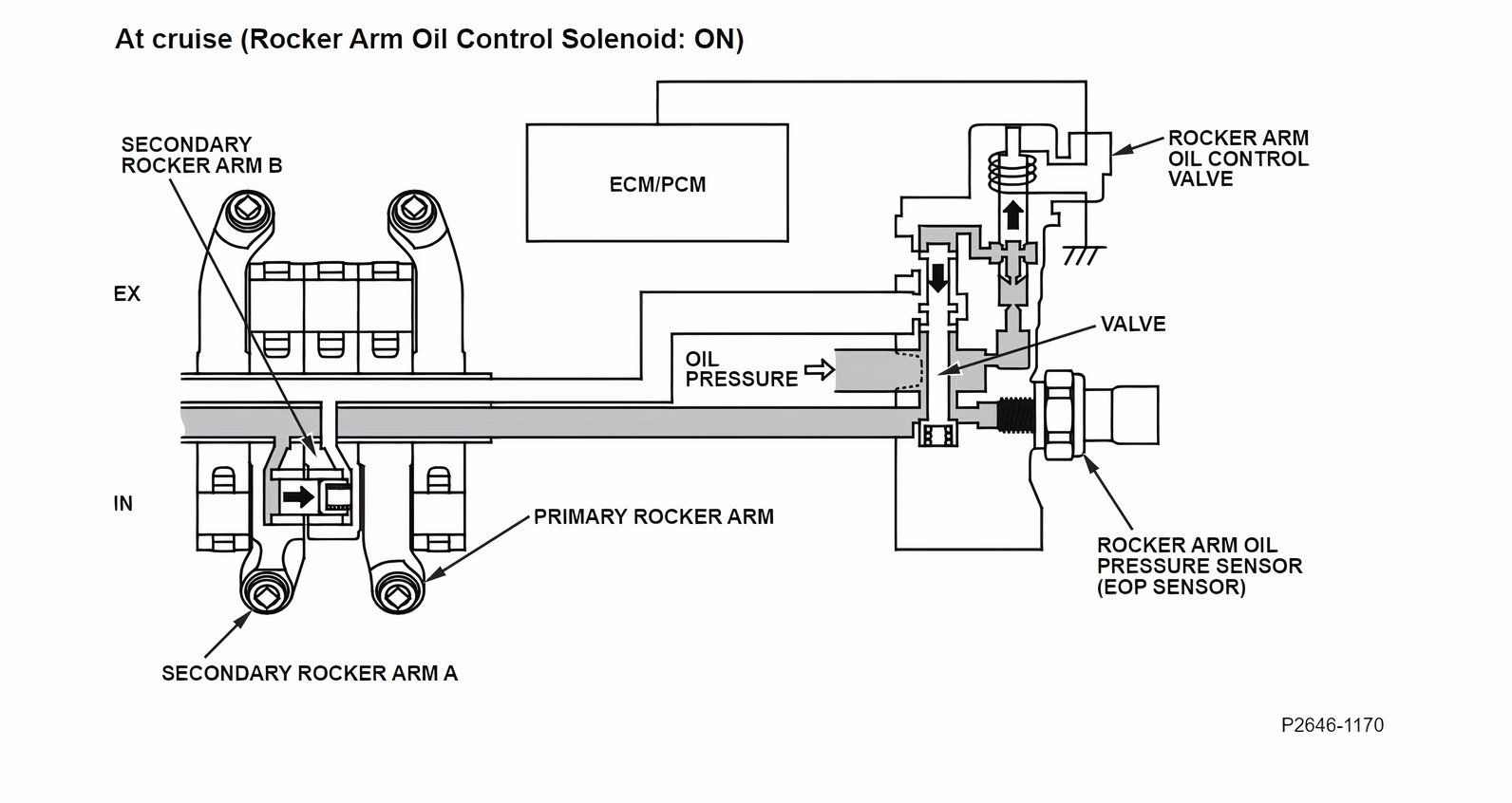 At cruise (Rocker Arm Oil Control Solenoid: ON)

SECONDARY ROCKER ARM B

ECM/PCM

ROCKER ARM OIL CONTROL VALVE

EX

VALVE

OIL PRESSURE

IN

PRIMARY ROCKER ARM

ROCKER ARM OIL PRESSURE SENSOR (EOP SENSOR)

SECONDARY ROCKER ARM A

P2646-1170