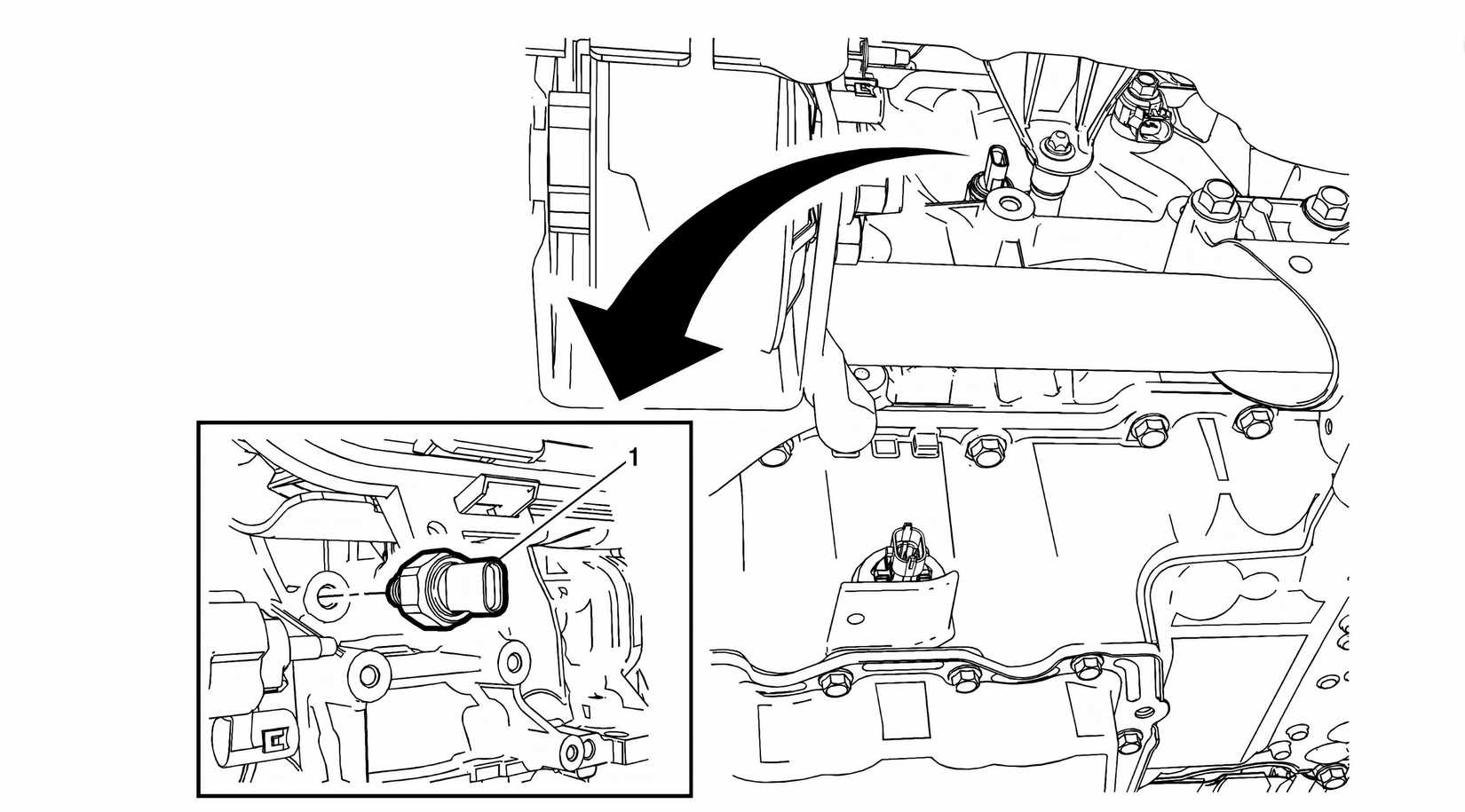 1