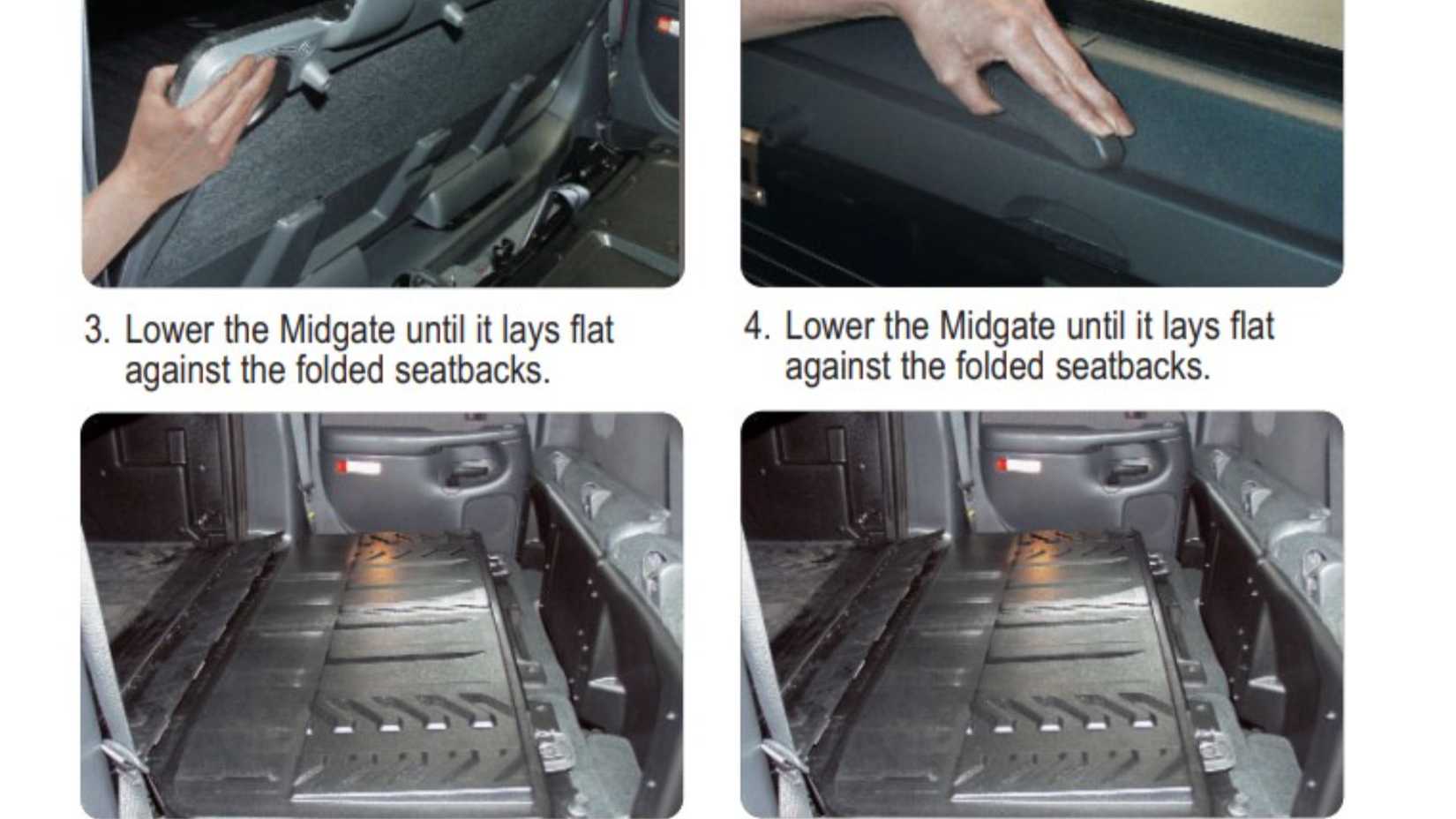 3. Lower the Midgate until it lays flat against the folded seatbacks.

4. Lower the Midgate until it lays flat against the folded seatbacks.