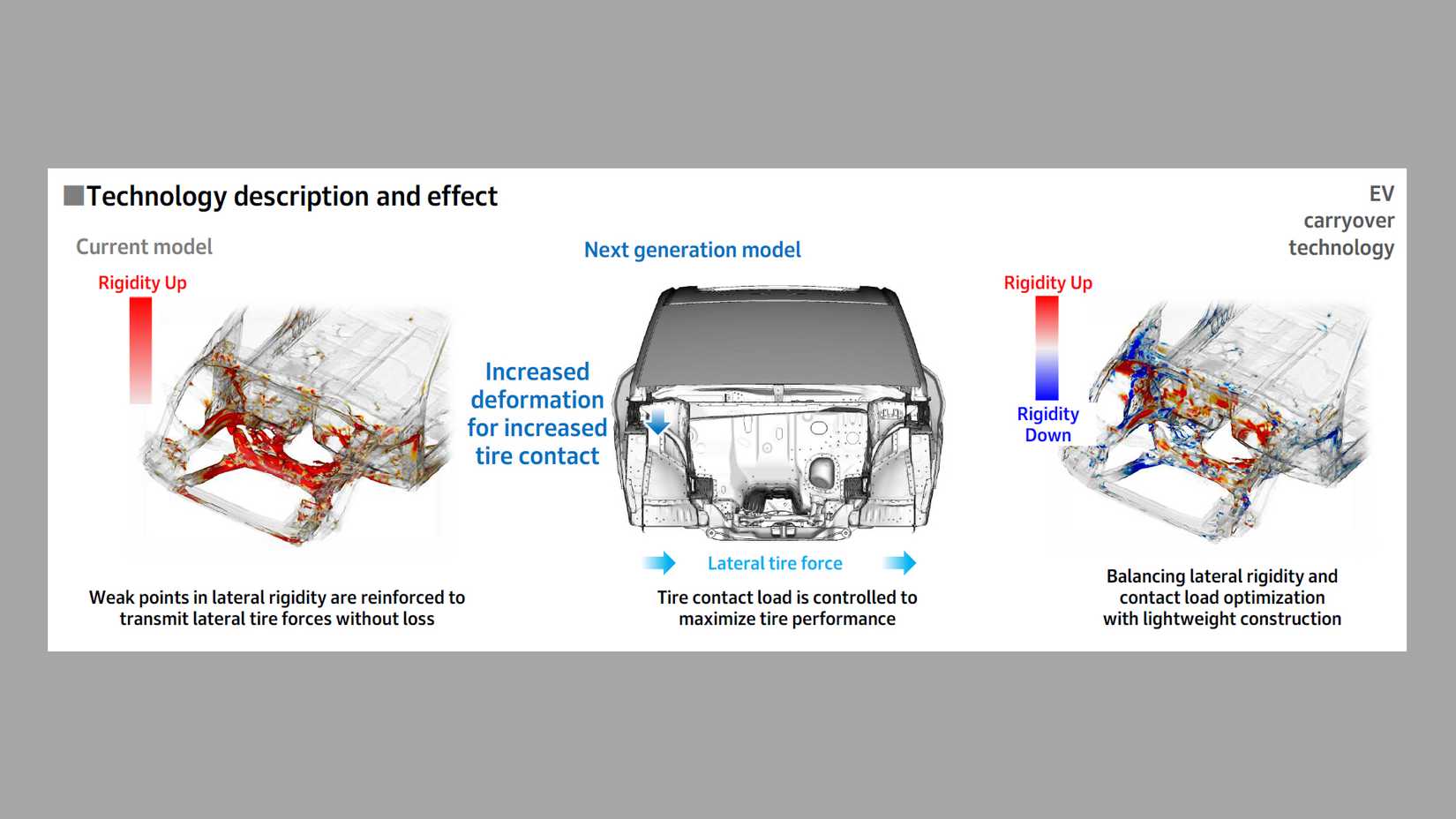 ■Technology description and effect

EV carryover technology

Current model

Rigidity Up

Weak points in lateral rigidity are reinforced to transmit lateral tire forces without loss

Next generation model

Increased deformation for increased tire contact

Lateral tire force

Tire contact load is controlled to maximize tire performance

Rigidity Up

Rigidity Down

Balancing lateral rigidity and contact load optimization with lightweight construction