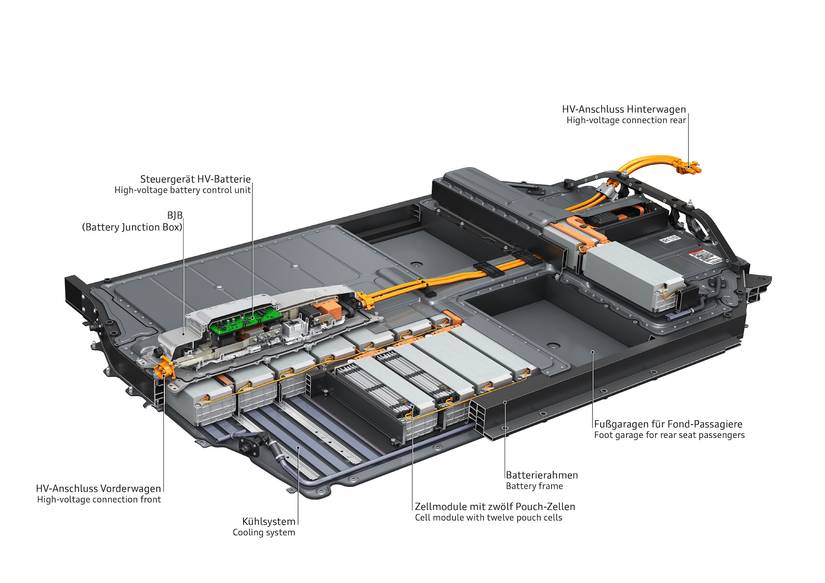 HV-Anschluss Hinterwagen
High-voltage connection rear

Steuergerät HV-Batterie
High-voltage battery control unit

BJB
(Battery Junction Box)

Fußgaragen für Fond-Passagiere
Foot garage for rear seat passengers

Batterierahmen
Battery frame

HV-Anschluss Vorderwagen
High-voltage connection front

Zellmodule mit zwölf Pouch-Zellen
Cell module with twelve pouch cells

Kühlsystem
Cooling system